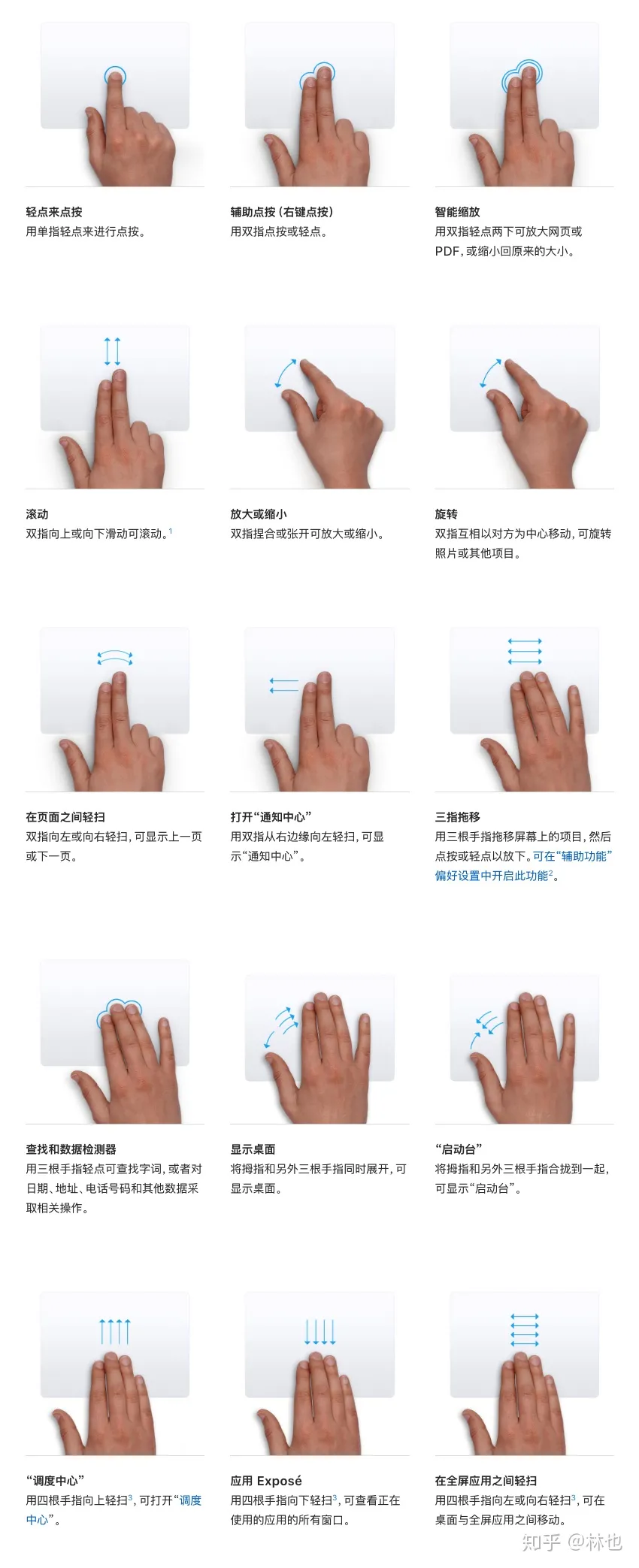 轻点来点按
用单指轻点来进行点按。

辅助点按（右键点按）
用双指点按或轻点。

智能缩放
用双指轻点两下可放大网页或 PDF，或缩小回原来的大小。

滚动
双指向上或向下滑动可滚动。$^1$

放大或缩小
双指捏合或张开可放大或缩小。

旋转
双指互相以对方为中心移动，可旋转照片或其他项目。

在页面之间轻扫
双指向左或向右轻扫，可显示上一页或下一页。

打开“通知中心”
用双指从右边缘向左轻扫，可显示“通知中心”。

三指拖移
用三根手指拖移屏幕上的项目，然后点按或轻点以放下。可在“辅助功能”偏好设置中开启此功能$^2$。

查找和数据检测器
用三根手指轻点可查找字词，或者对日期、地址、电话号码和其他数据采取相关操作。

显示桌面
将拇指和另外三根手指同时展开，可显示桌面。

“启动台”
将拇指和另外三根手指合拢到一起，可显示“启动台”。

“调度中心”
用四根手指向上轻扫$^3$，可打开“调度中心”。

应用 Exposé
用四根手指向下轻扫$^3$，可查看正在使用的应用的所有窗口。

在全屏应用之间轻扫
用四根手指向左或向右轻扫$^3$，可在桌面与全屏应用之间移动。

知乎 @林也